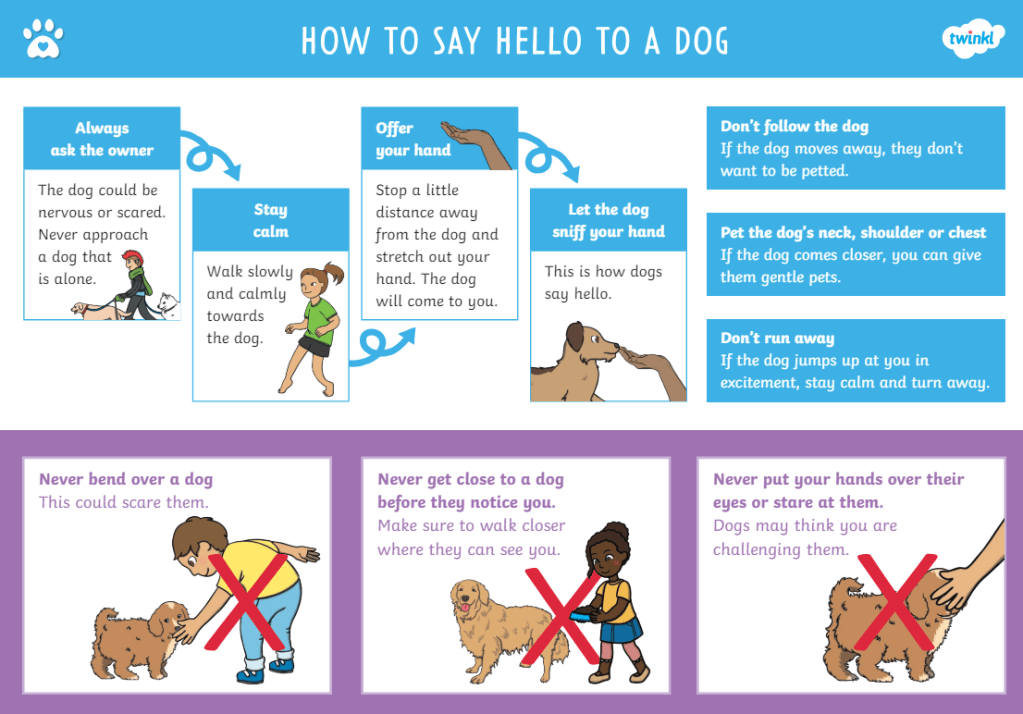 HOW TO SAY HELLO TO A DOG

twinkl

Always ask the owner

The dog could be nervous or scared. Never approach a dog that is alone.

Stay calm

Walk slowly and calmly towards the dog.

Offer your hand

Stop a little distance away from the dog and stretch out your hand. The dog will come to you.

Let the dog sniff your hand

This is how dogs say hello.

Don't follow the dog
If the dog moves away, they don't want to be petted.

Pet the dog's neck, shoulder or chest
If the dog comes closer, you can give them gentle pets.

Don't run away
If the dog jumps up at you in excitement, stay calm and turn away.

Never bend over a dog
This could scare them.

Never get close to a dog before they notice you.
Make sure to walk closer where they can see you.

Never put your hands over their eyes or stare at them.
Dogs may think you are challenging them.